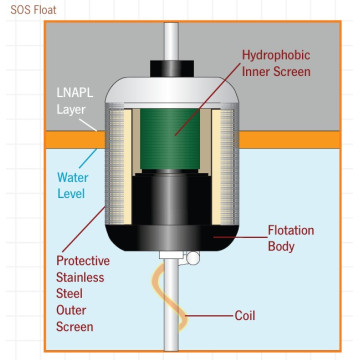 SOS Float

Hydrophobic Inner Screen

LNAPL Layer

Water Level

Flotation Body

Protective Stainless Steel Outer Screen

Coil