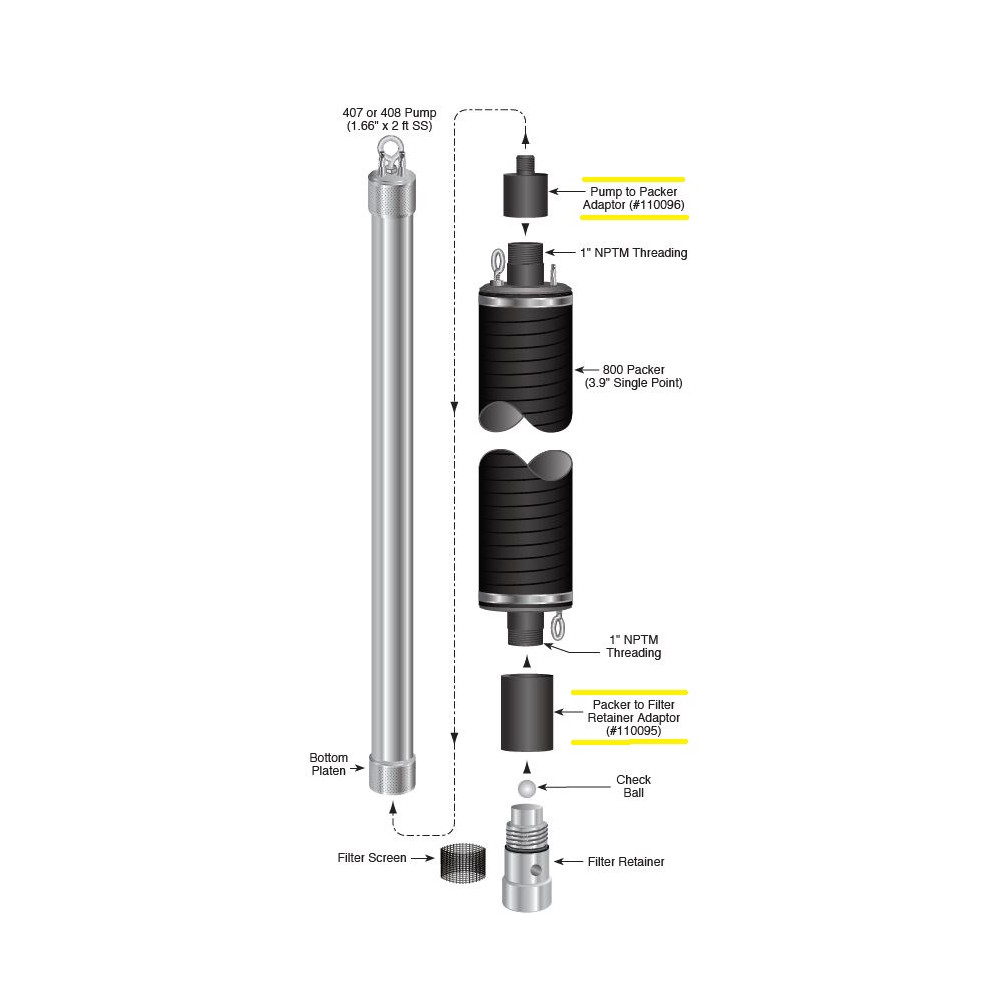 407 or 408 Pump
(1.66" x 2 ft SS)

Pump to Packer Adaptor (#110096)

1" NPTM Threading

800 Packer
(3.9" Single Point)

1" NPTM Threading

Packer to Filter Retainer Adaptor (#110095)

Bottom Platen

Check Ball

Filter Screen

Filter Retainer