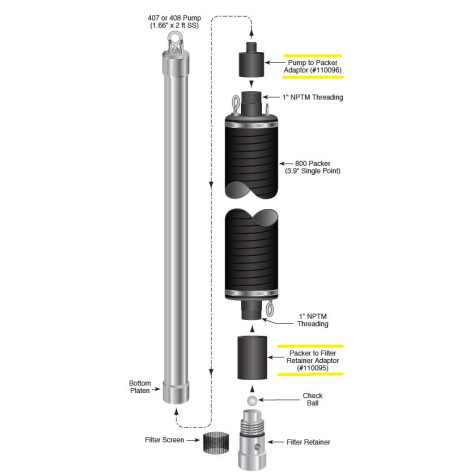 407 or 408 Pump
(1.66" x 2 ft SS)

Pump to Packer
Adaptor (#110096)

1" NPTM Threading

800 Packer
(3.9" Single Point)

1" NPTM
Threading

Packer to Filter
Retainer Adaptor
(#110095)

Bottom
Platen

Check
Ball

Filter Screen

Filter Retainer